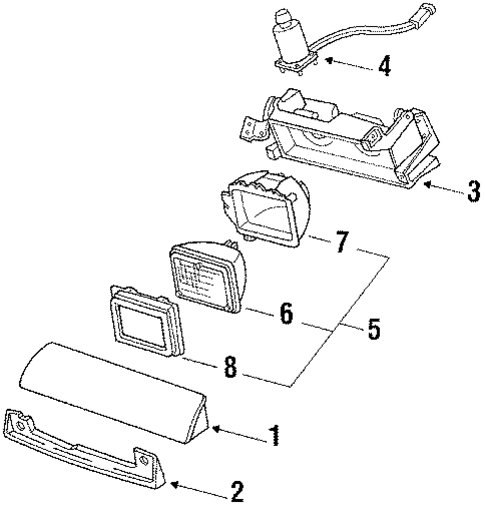 4
3
7
6
5
8
1
2