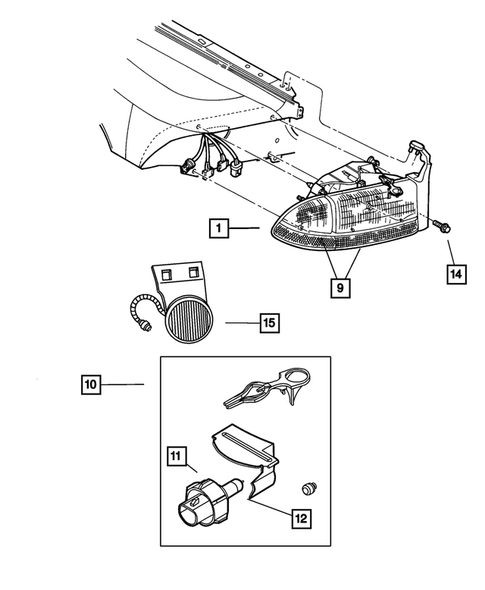 1
14
9
15
10
11
12