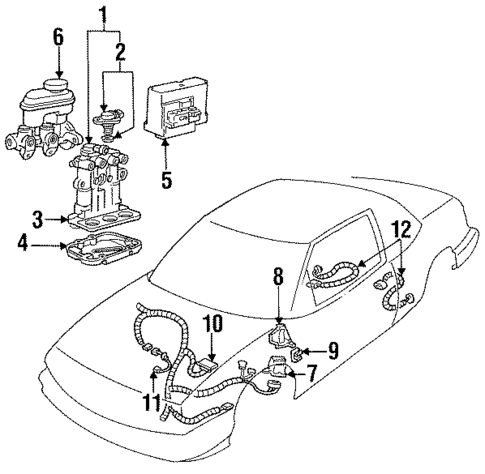 1
6
2
5
3
4
12
8
10
9
7
11