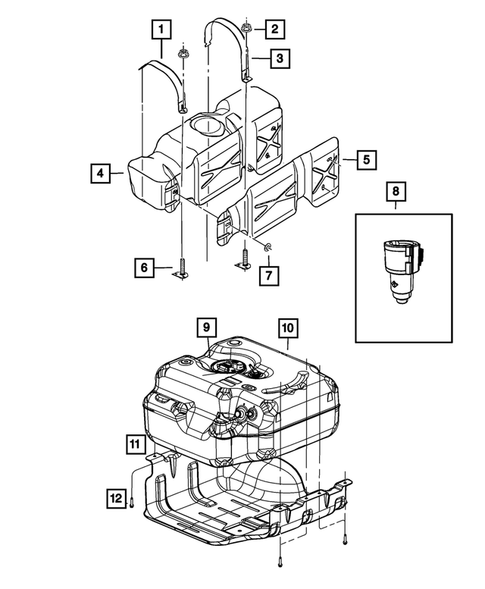 1
2
3
4
5
6
7
8
9
10
11
12