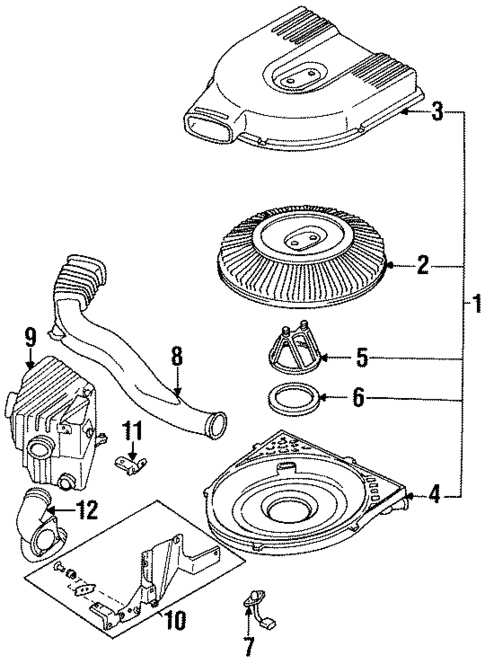 3
2
1
9
8
5
6
11
4
12
10
7