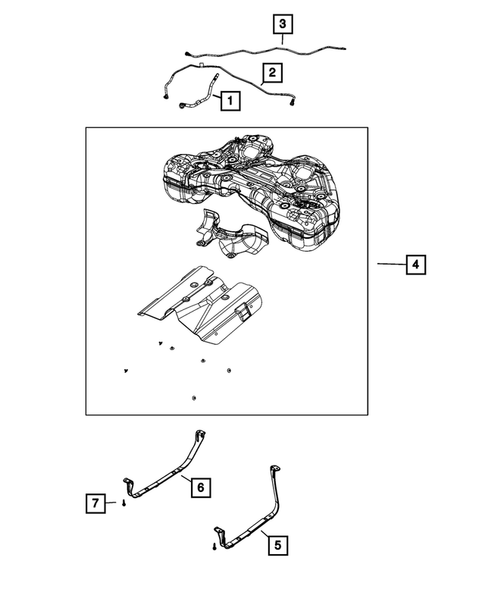 3
2
1
4
6
7
5