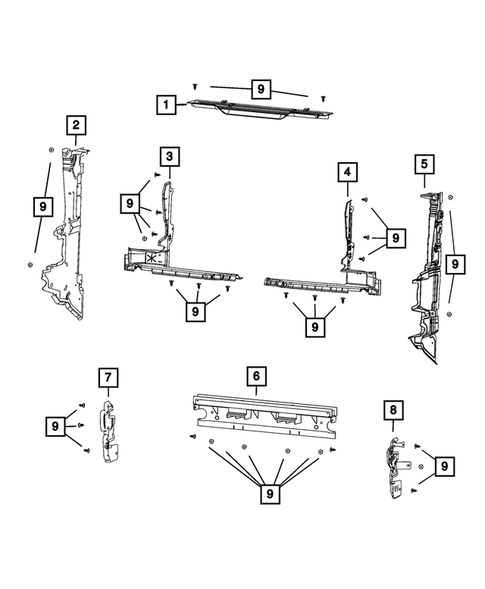 9
1
2
3
4
5
9
9
9
9
9
9
7
6
8
9
9
9