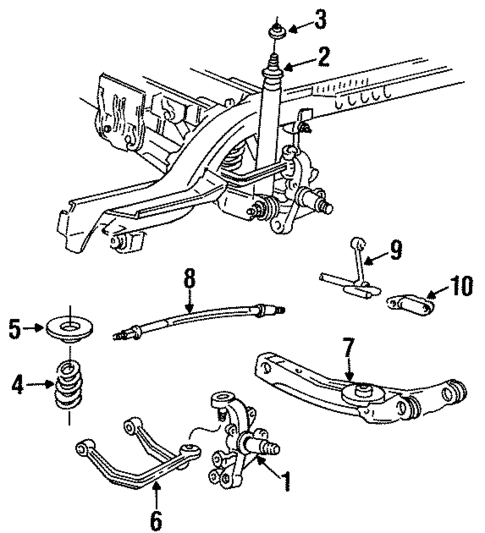 3
2
9
8
10
5
7
4
1
6