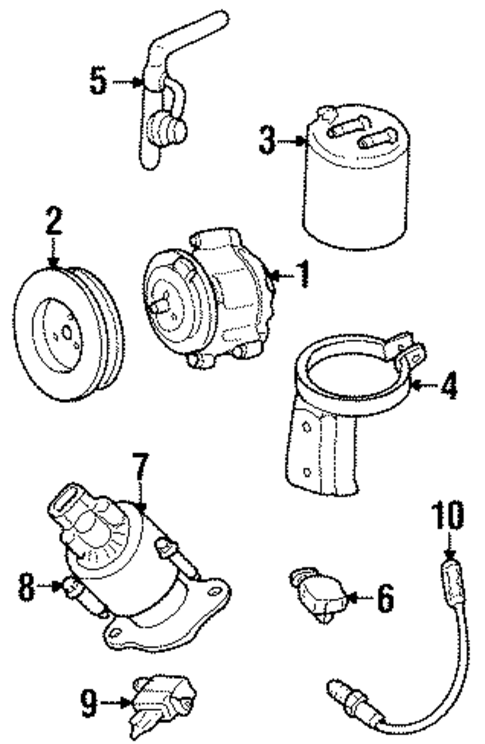 5
3
2
1
4
7
10
8
6
9