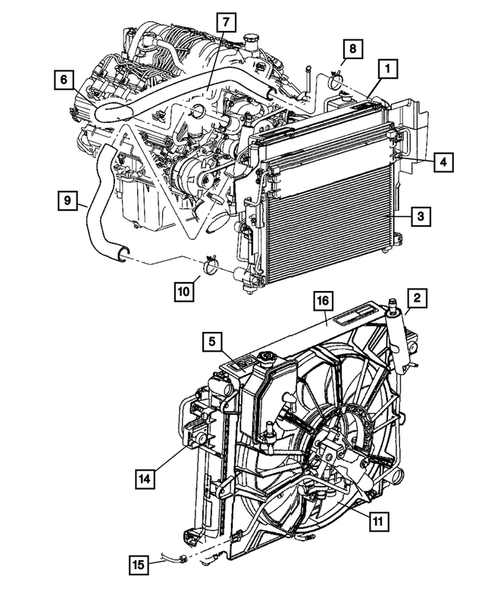 7
8
6
1
4
9
3
10
16
2
5
14
11
15