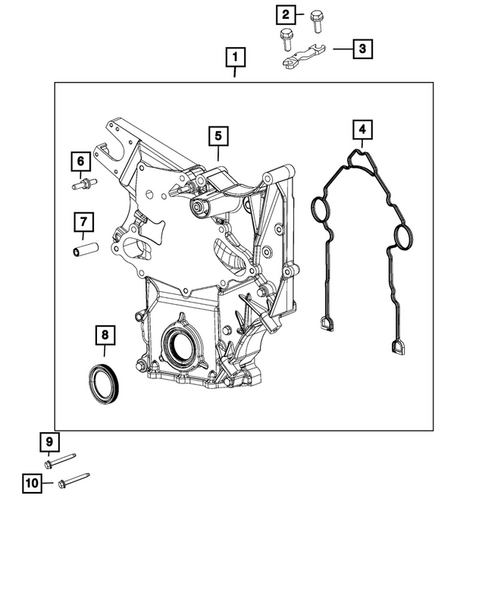 2
3
1
5
4
6
7
8
9
10