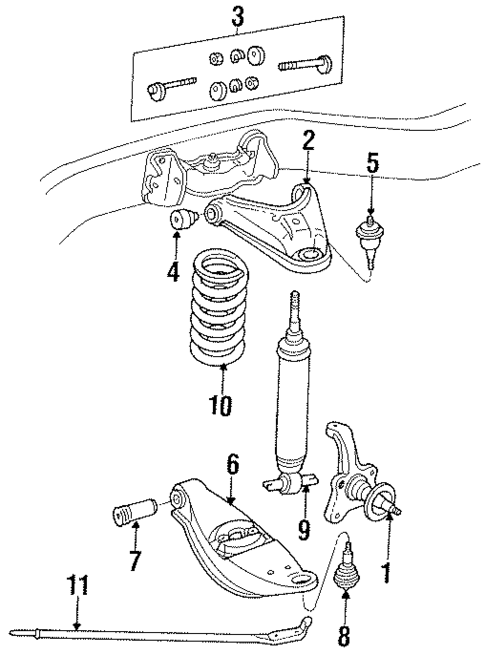 3
2
5
4
10
6
9
7
1
11
8