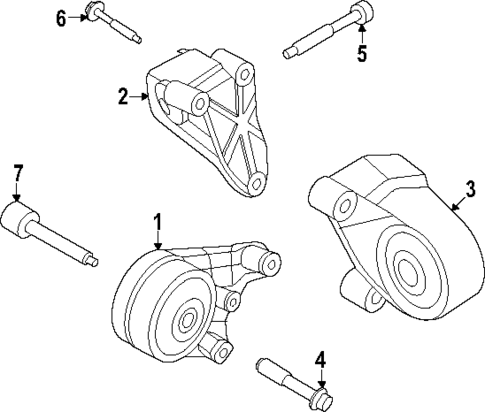 6
5
2
7
3
1
4