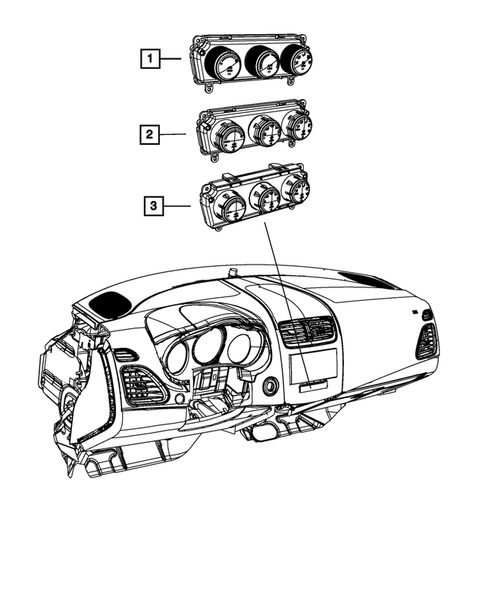 1
2
3