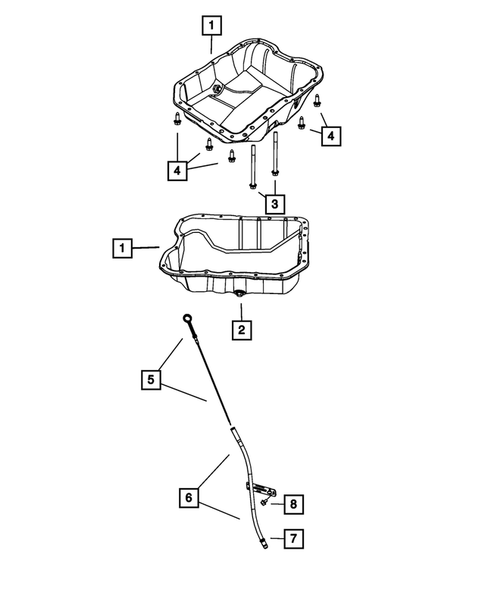 1
4
4
3
1
2
5
6
8
7