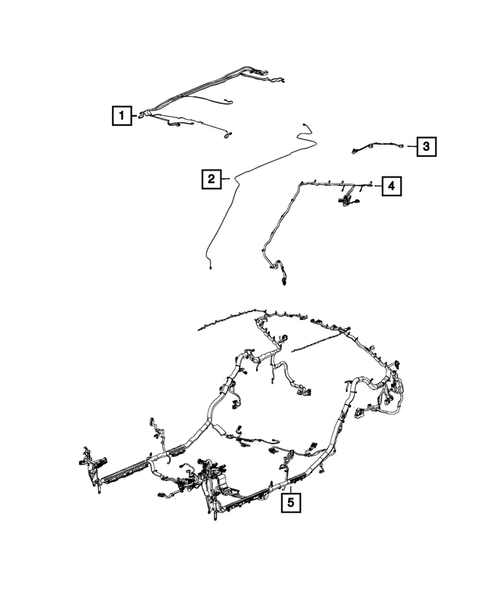 1
2
3
4
5