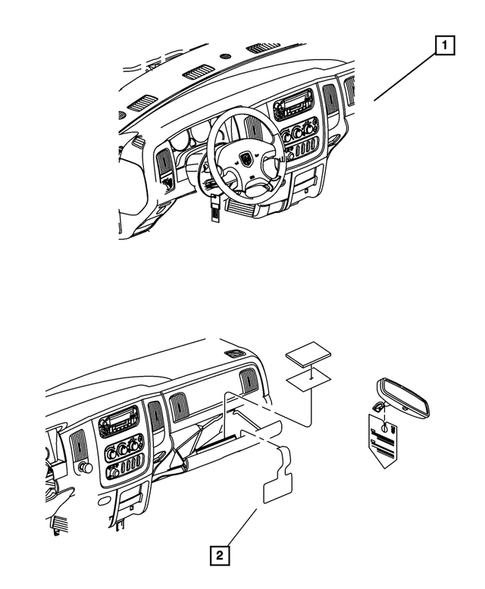 1

2