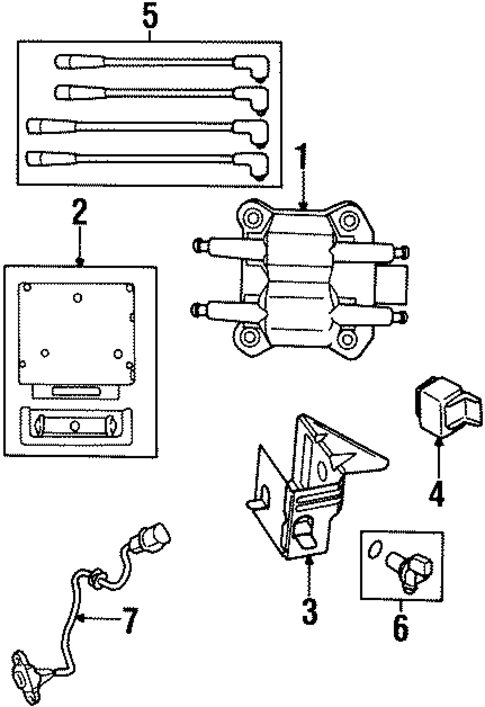 5
1
2
4
3
6
7