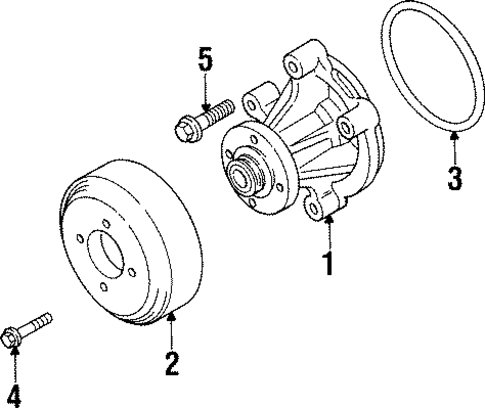 5
3
1
2
4