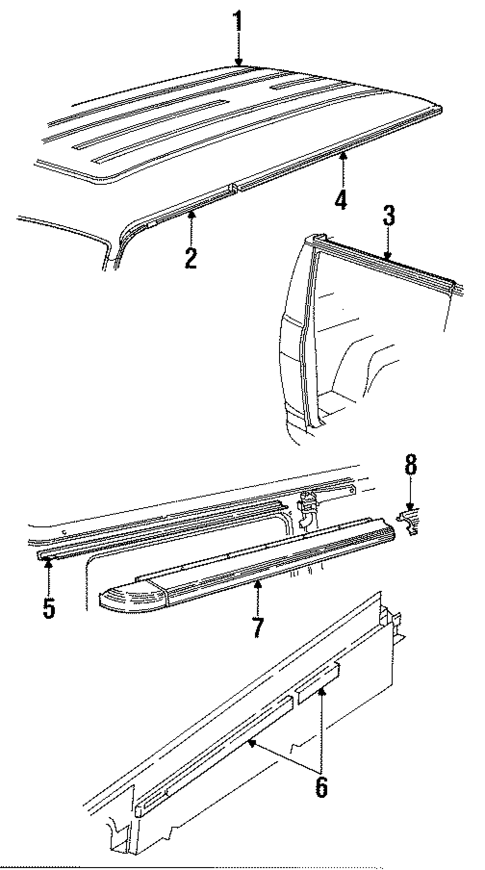 1
4
2
3
8
5
7
6