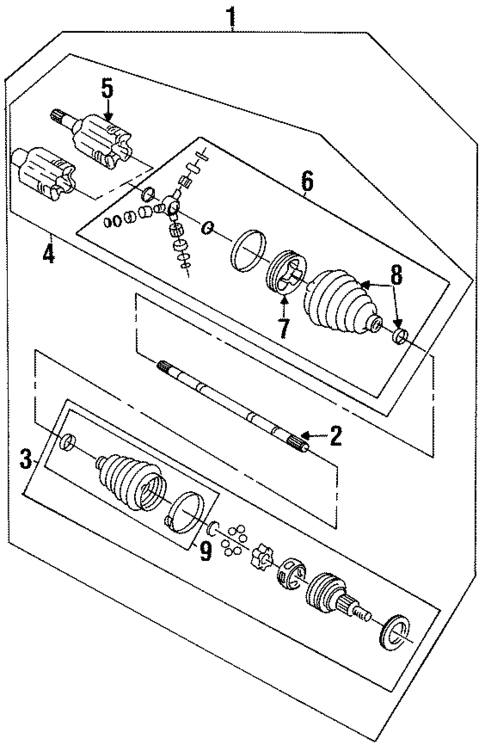 1
5
6
4
8
7
2
3
9