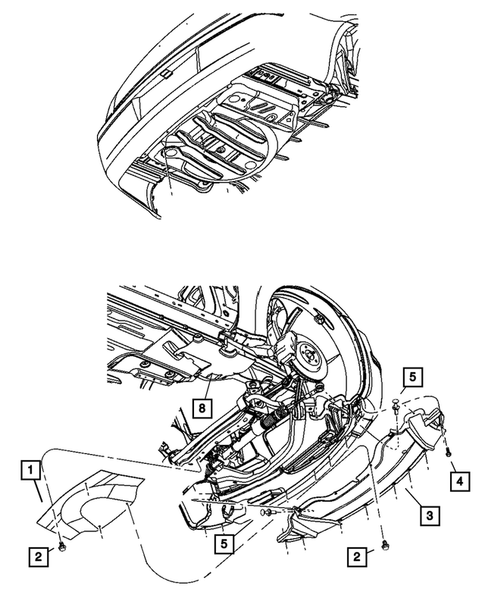 5
8
1
4
3
5
2
2