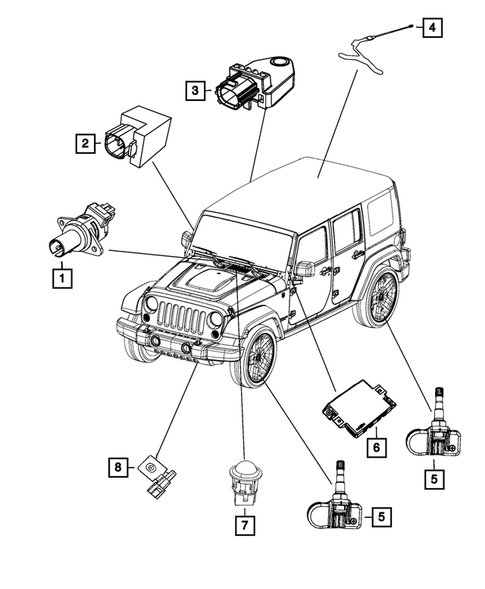 4
3
2
1
6
5
8
7
5