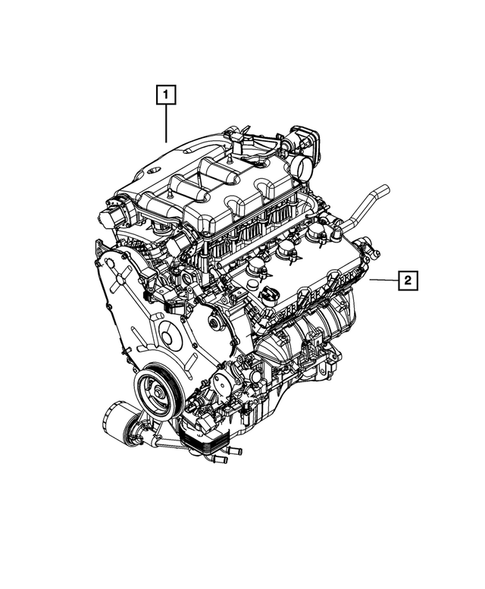 1

2