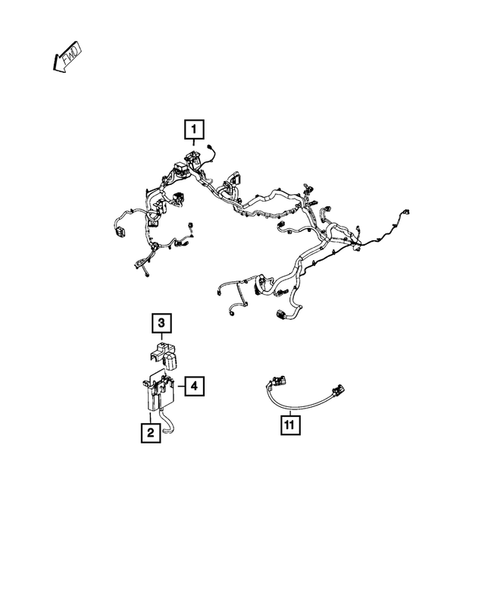 FWD

1

3

4

2

11