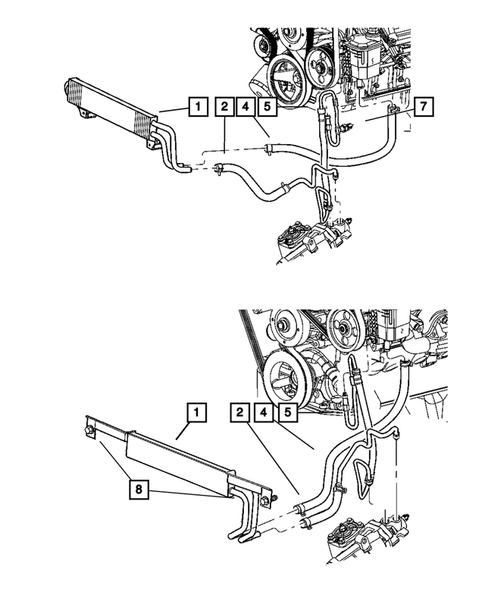 1
2
4
5
7

1
2
4
5
8