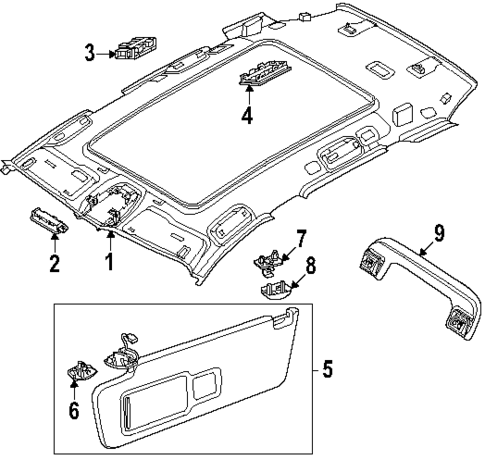 3
4
2
1
7
8
9
5
6