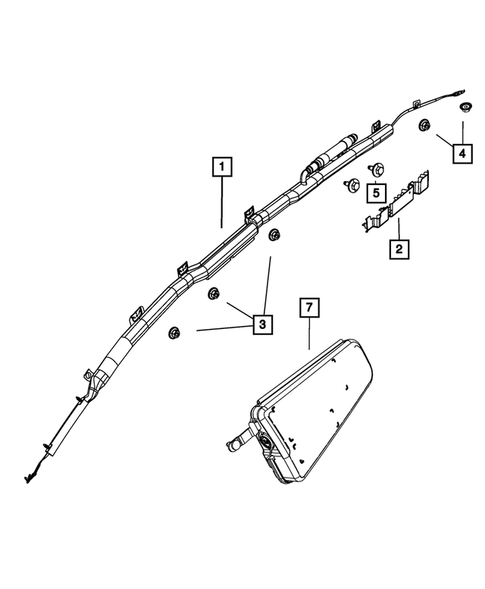 1
4
5
2
3
7