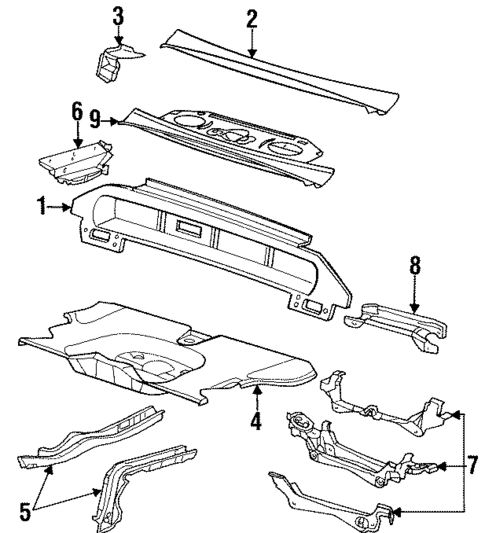 3
2
6
9
1
8
4
7
5