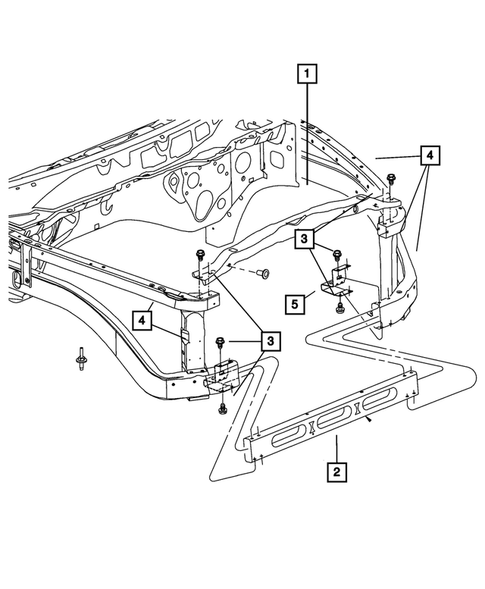 1
4
3
5
4
3
2