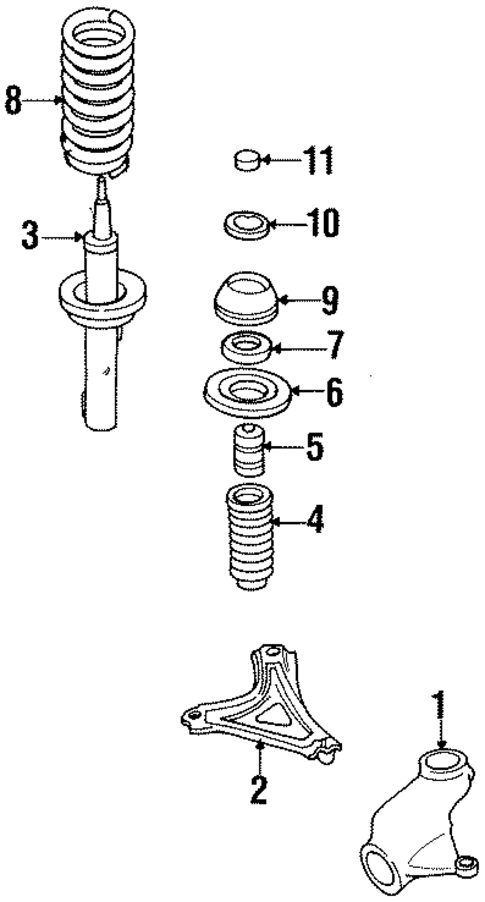 8
11
3
10
9
7
6
5
4
1
2