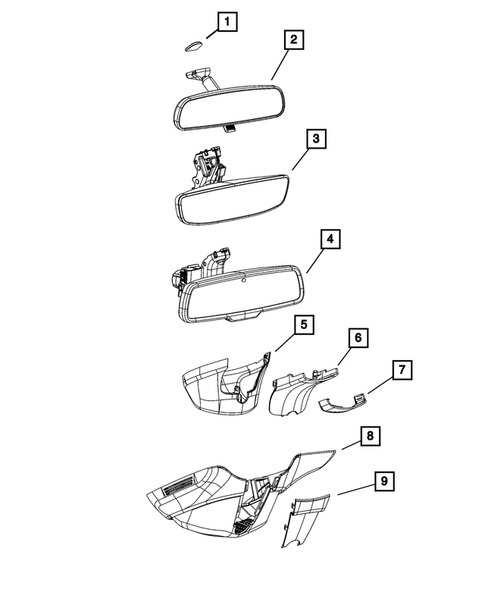 1
2
3
4
5
6
7
8
9