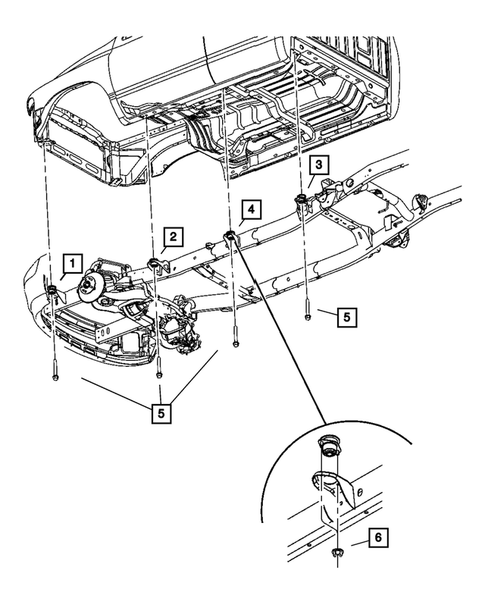 3
4
2
1
5
5
6