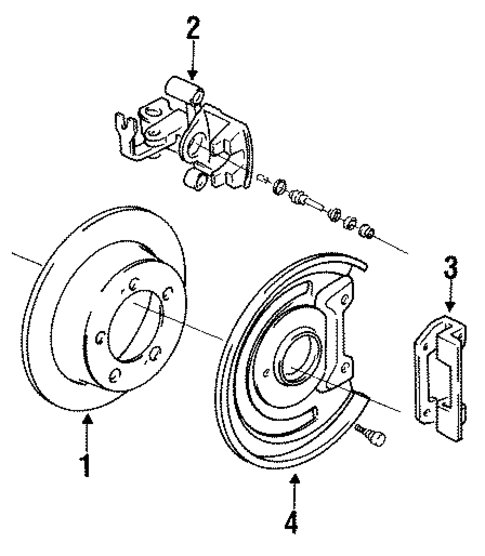 2
3
1
4