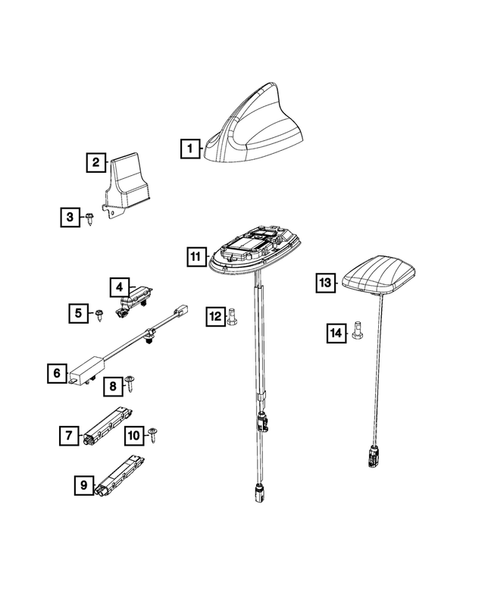 1
2
3
11
4
13
5
12
14
6
8
7
10
9