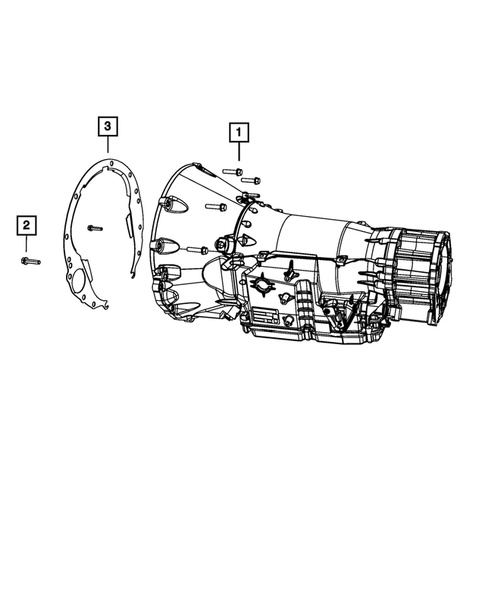 3

1

2