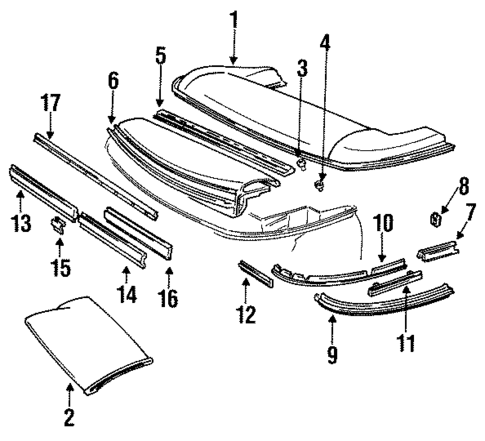 1
4
5
3
6
17
8
7
13
10
15
14
16
12
11
9
2