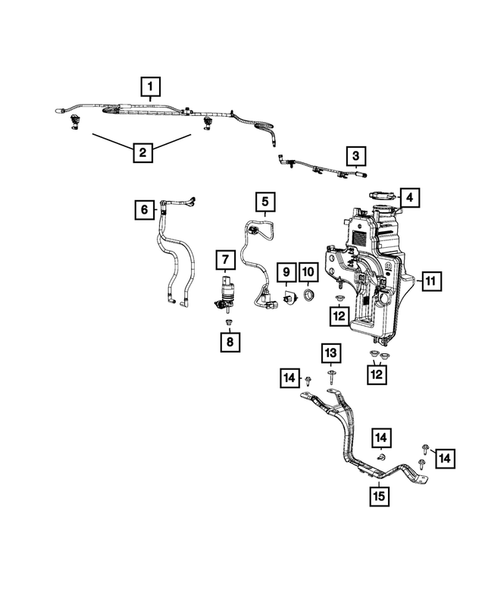 1
2
3
4
6
5
7
9
10
11
12
8
13
14
12
14
14
15