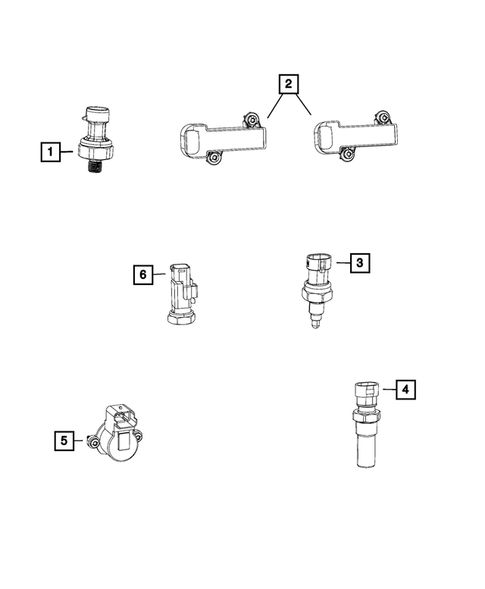 2
1
6
3
4
5