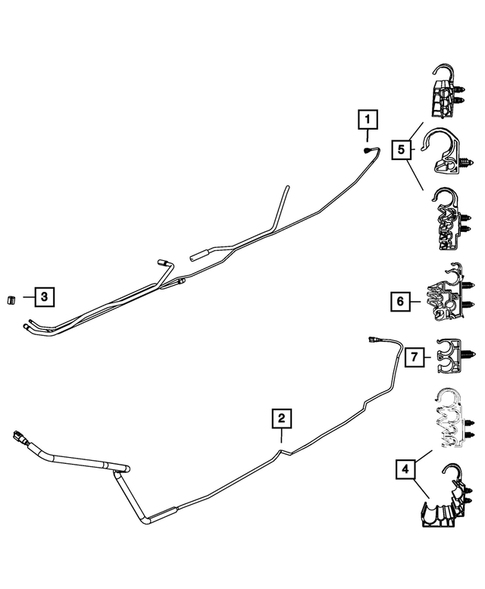 1
5
3
6
7
2
4