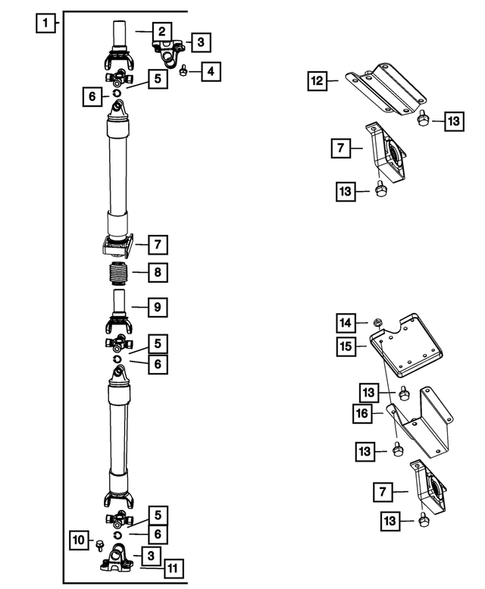 1
2
3
4
5
6
7
8
9
5
6
5
6
10
3
11
12
13
7
13
14
15
13
16
13
7
13