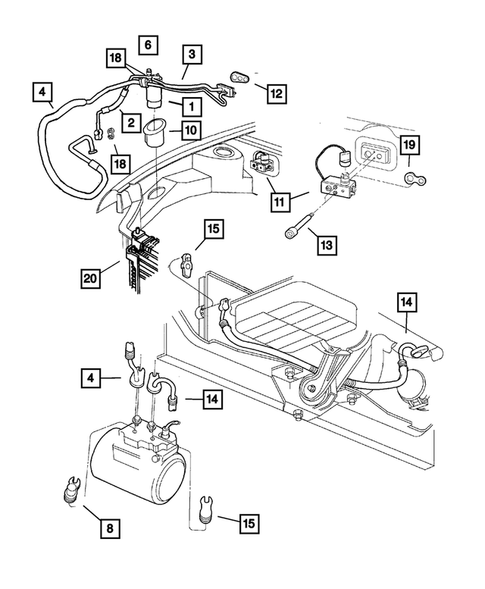 6
18
3
4
12
1
2
10
18
19
11
13
15
20
14
4
14
8
15