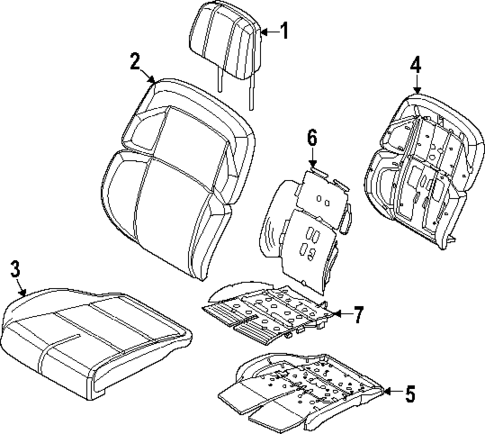 1
2
4
6
3
7
5