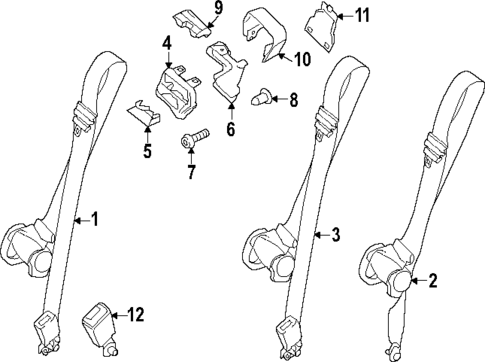 9
11
4
10
8
6
5
7
1
3
2
12