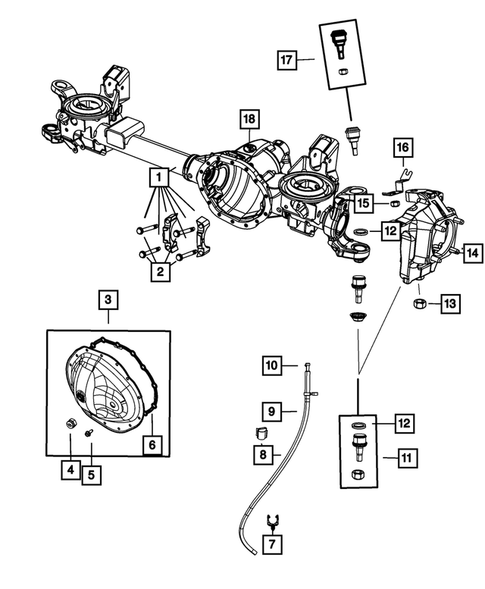 17

18

16

1

15

12

14

2

13

3

10

9

12

8

11

6

4

5

7