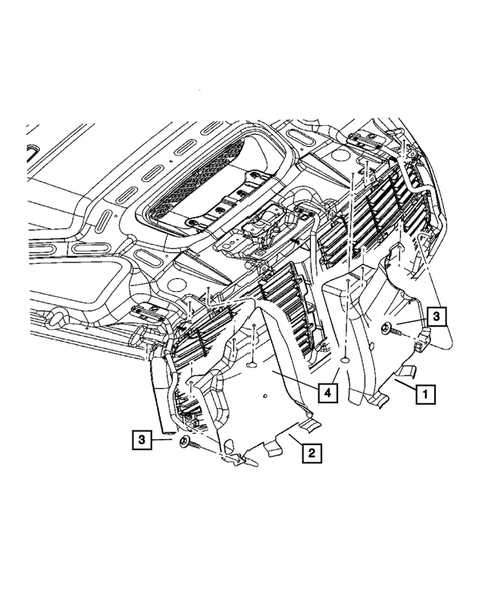 3
4
1
3
2