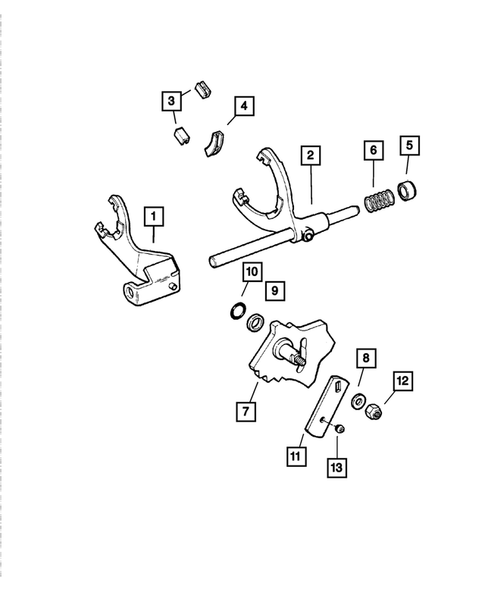 3
4
2
6
5
1
10
9
8
12
7
11
13