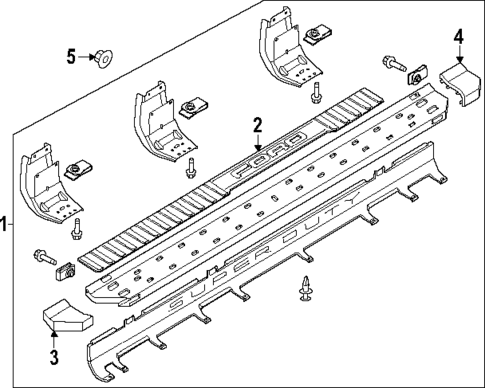 5
4
2
FORD
1
SUPER DUTY
3