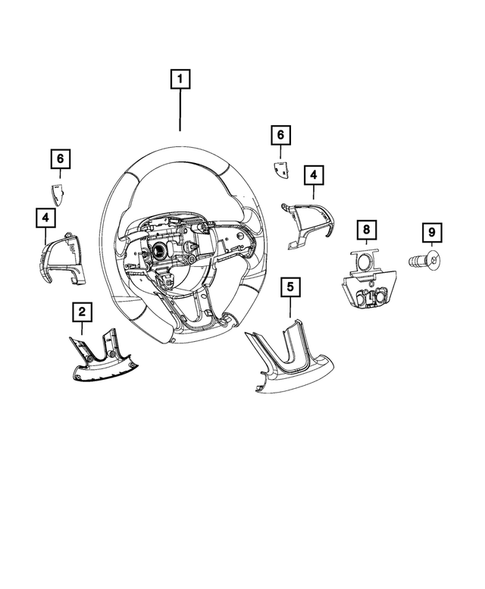 1
6
6
4
4
8
9
5
2