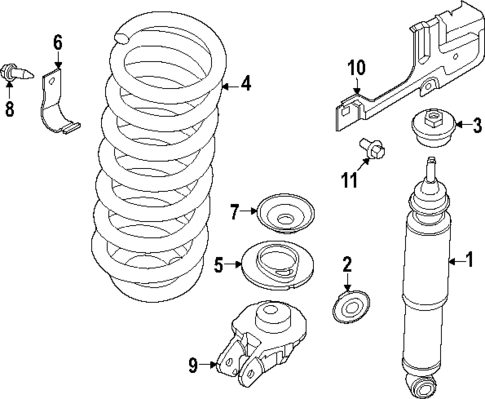 6
8
4
10
3
11
7
5
2
1
9